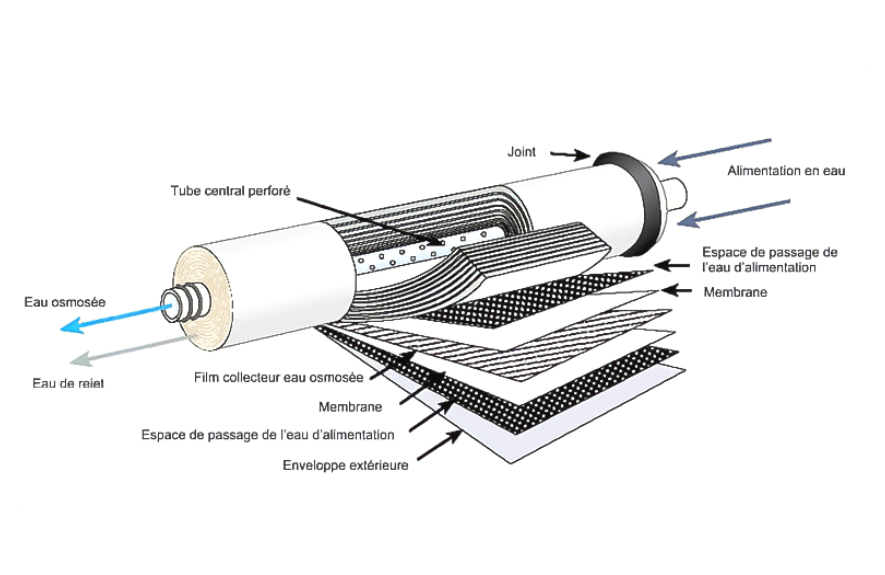 Joint

Alimentation en eau

Tube central perforé

Espace de passage de l'eau d'alimentation

Membrane

Eau osmosée

Eau de rejet

Film collecteur eau osmosée

Membrane

Espace de passage de l'eau d'alimentation

Enveloppe extérieure